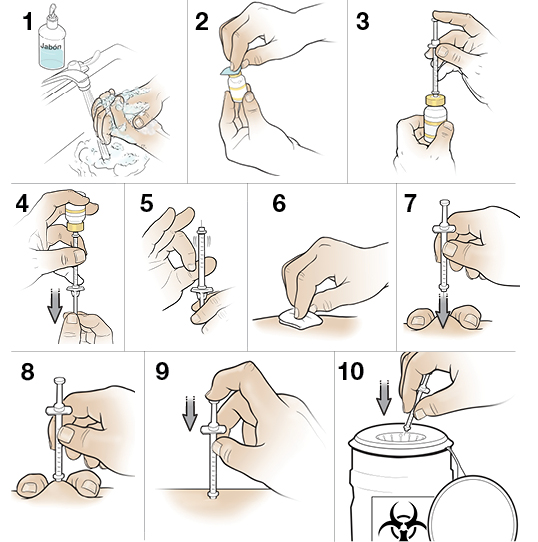 1
Jabón
2
3
4
5
6
7
8
9
10